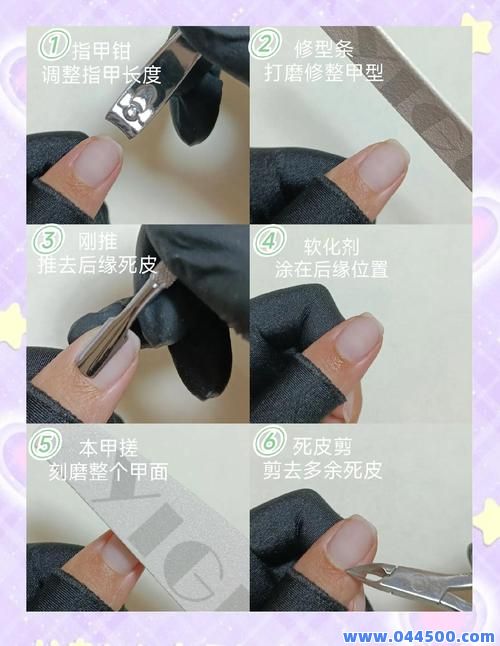 ① 指甲钳
调整指甲长度

② 修型条
打磨修整甲型

③ 刚推
推去后缘死皮

④ 软化剂
涂在后缘位置

⑤ 本甲搓
刻磨整个甲面

⑥ 死皮剪
剪去多余死皮

www.044500.com