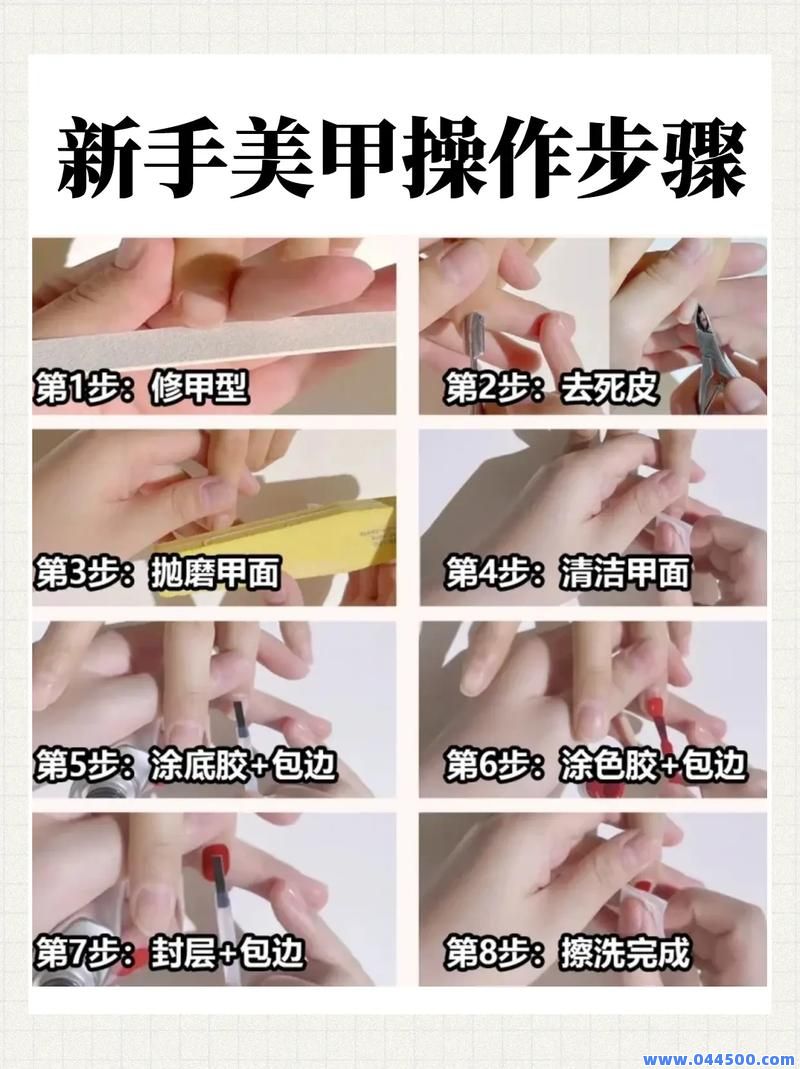 新手美甲操作步骤

第1步：修甲型

第2步：去死皮

第3步：抛磨甲面

第4步：清洁甲面

第5步：涂底胶+包边

第6步：涂色胶+包边

第7步：封层+包边

第8步：擦洗完成

www.044500.com