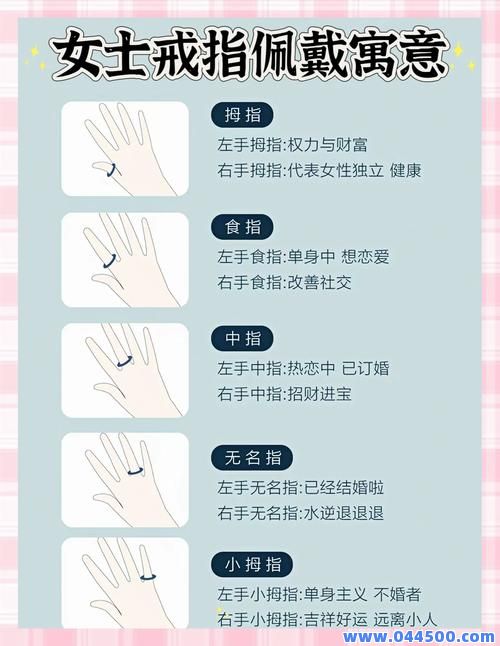 女士戒指佩戴寓意

拇指
左手拇指:权力与财富
右手拇指:代表女性独立 健康

食指
左手食指:单身中 想恋爱
右手食指:改善社交

中指
左手中指:热恋中 已订婚
右手中指:招财进宝

无名指
左手无名指:已经结婚啦
右手无名指:水逆退退退

小拇指
左手小拇指:单身主义 不婚者
右手小拇指:吉祥好运 远离小人

www.044500.com